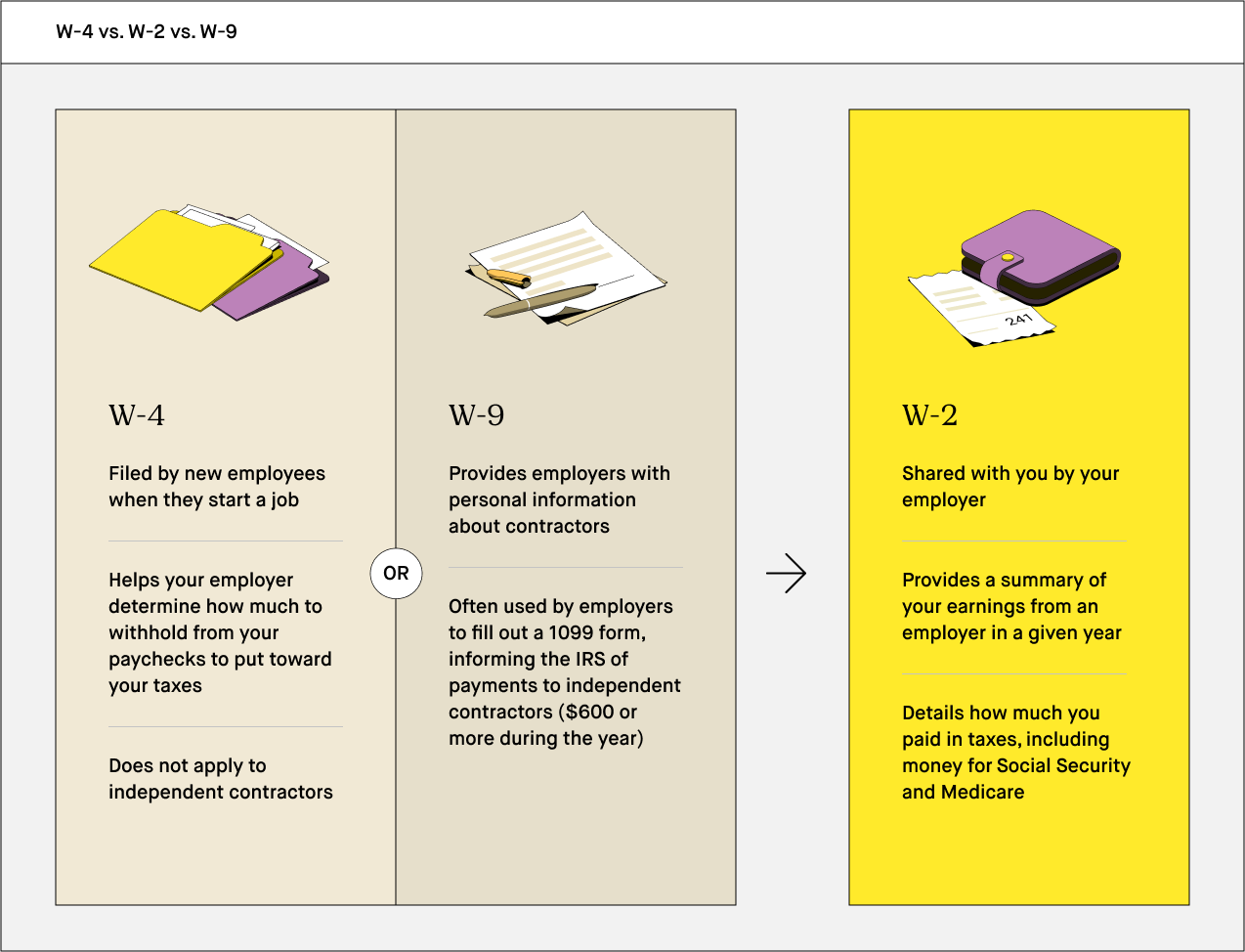 W-4 vs. W-2 vs. W-9

W-4

Filed by new employees when they start a job

Helps your employer determine how much to withhold from your paychecks to put toward your taxes

Does not apply to independent contractors

OR

W-9

Provides employers with personal information about contractors

Often used by employers to fill out a 1099 form, informing the IRS of payments to independent contractors ($600 or more during the year)

241

W-2

Shared with you by your employer

Provides a summary of your earnings from an employer in a given year

Details how much you paid in taxes, including money for Social Security and Medicare